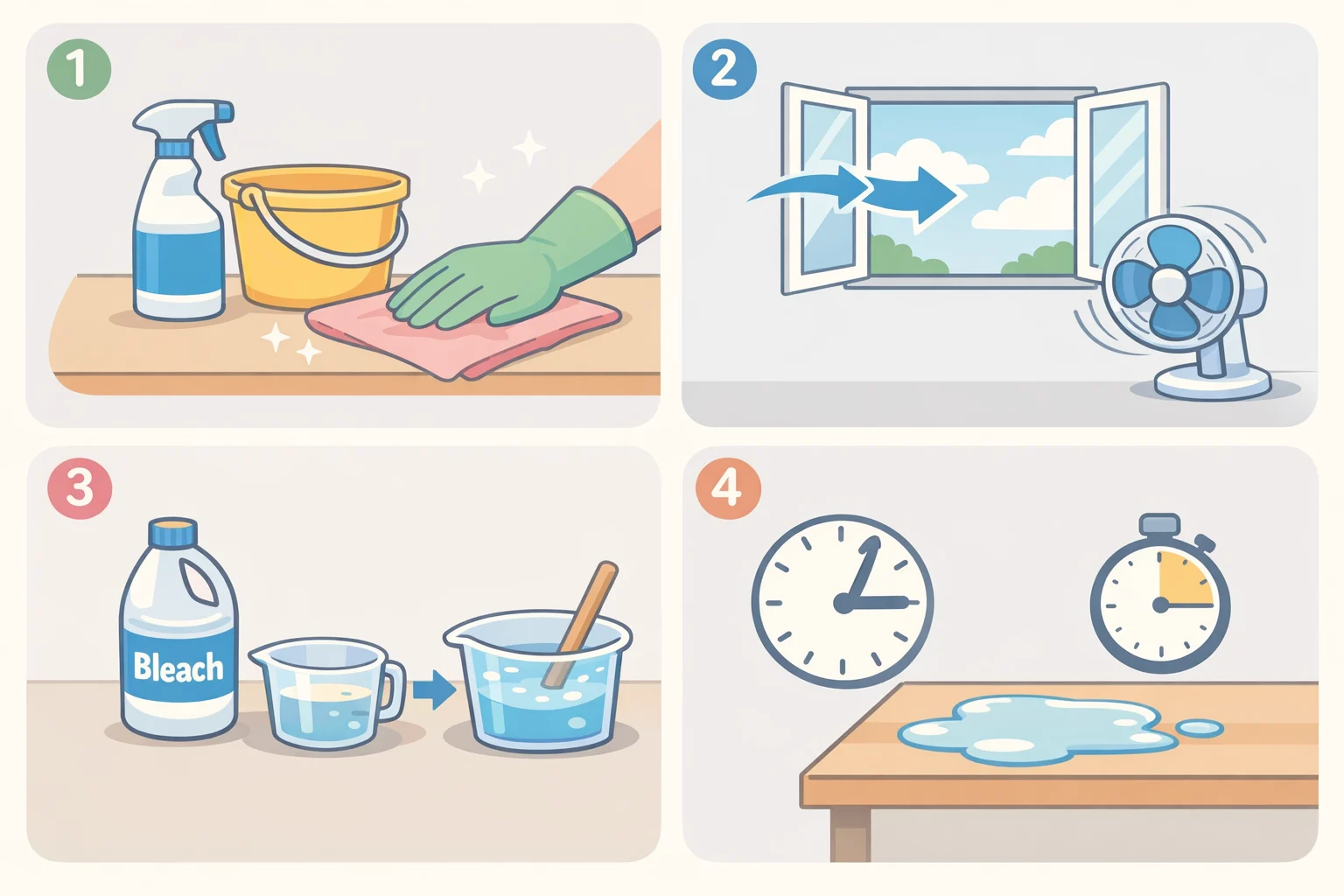 1

2

3

Bleach

4