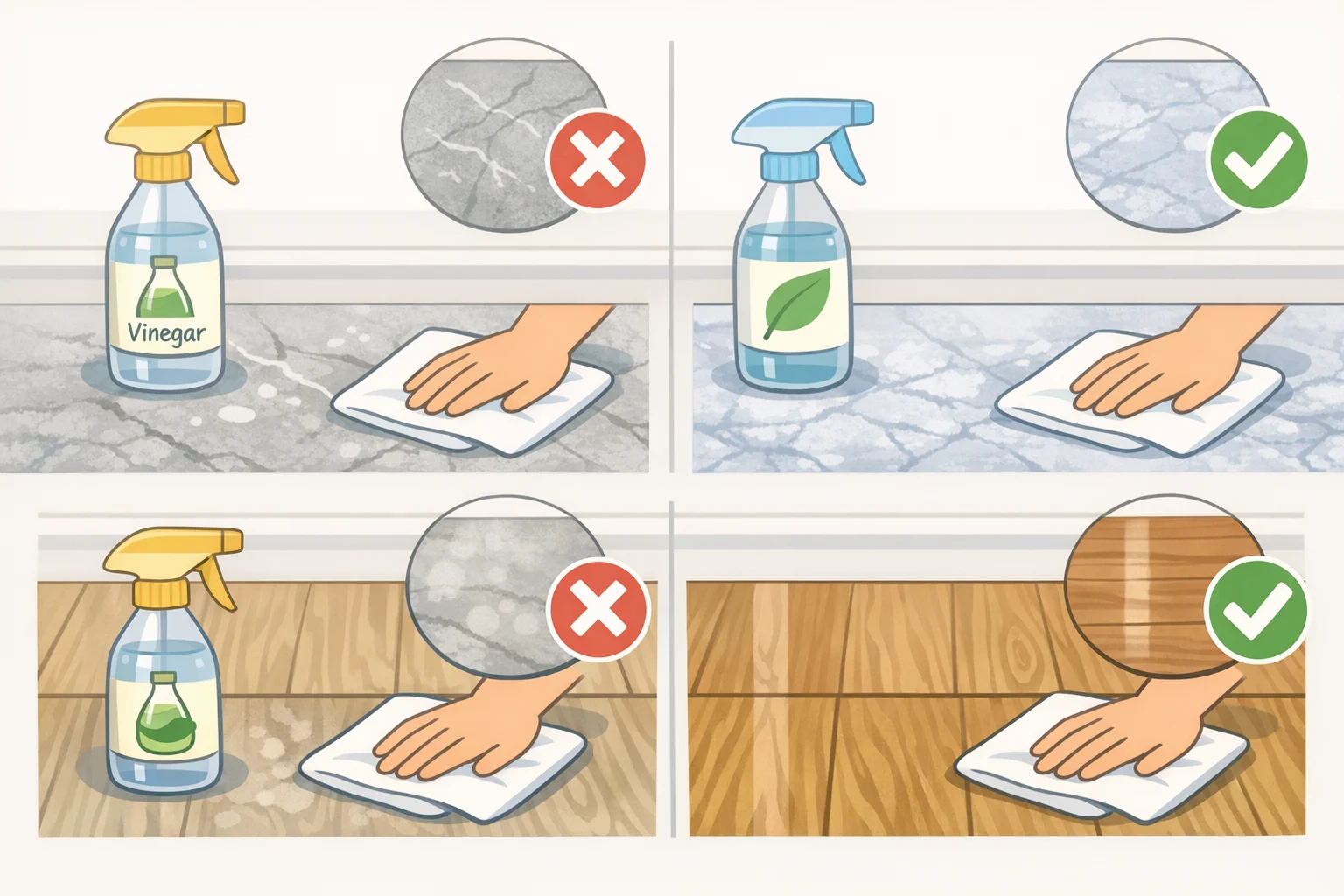 Vinegar