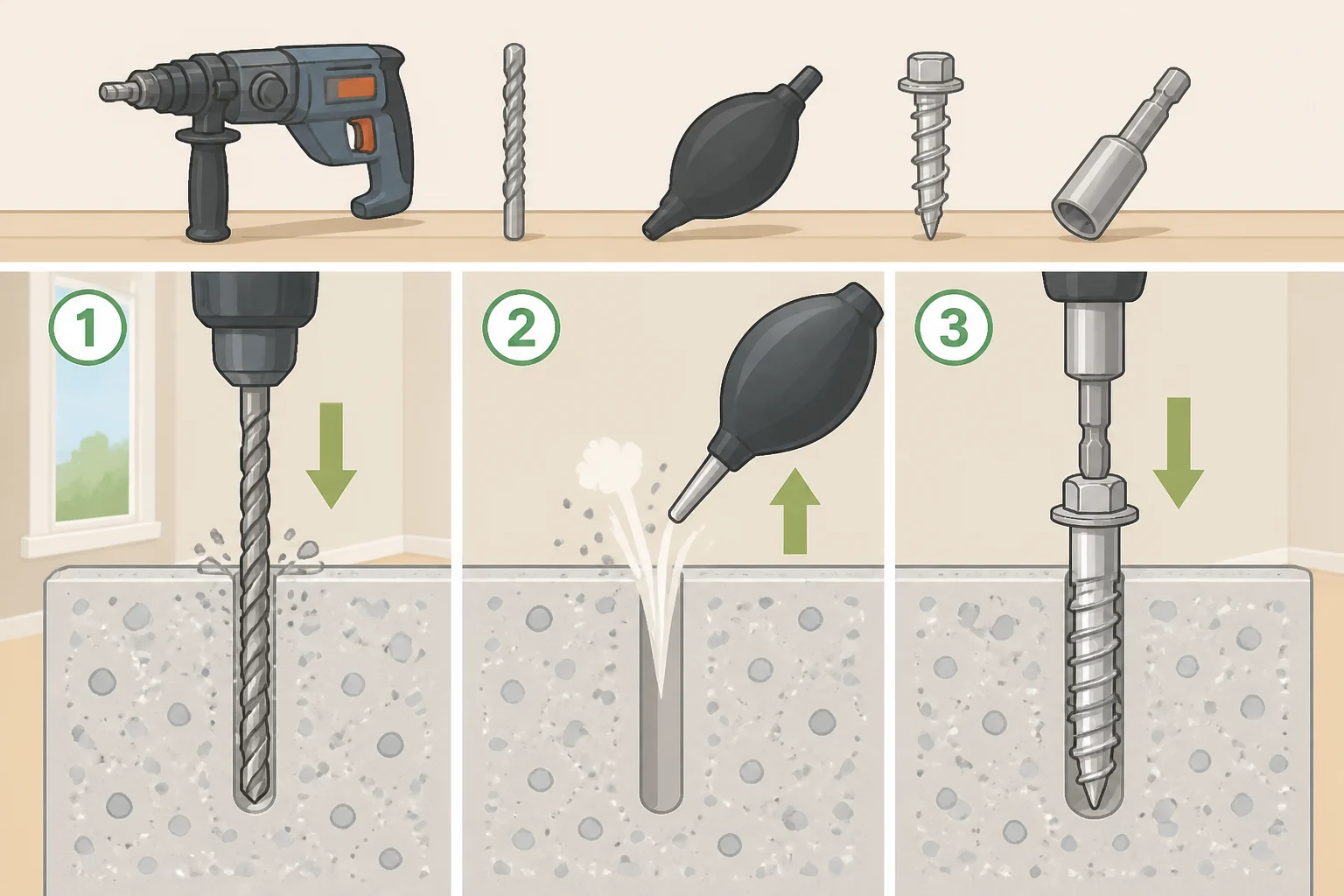 1

2

3