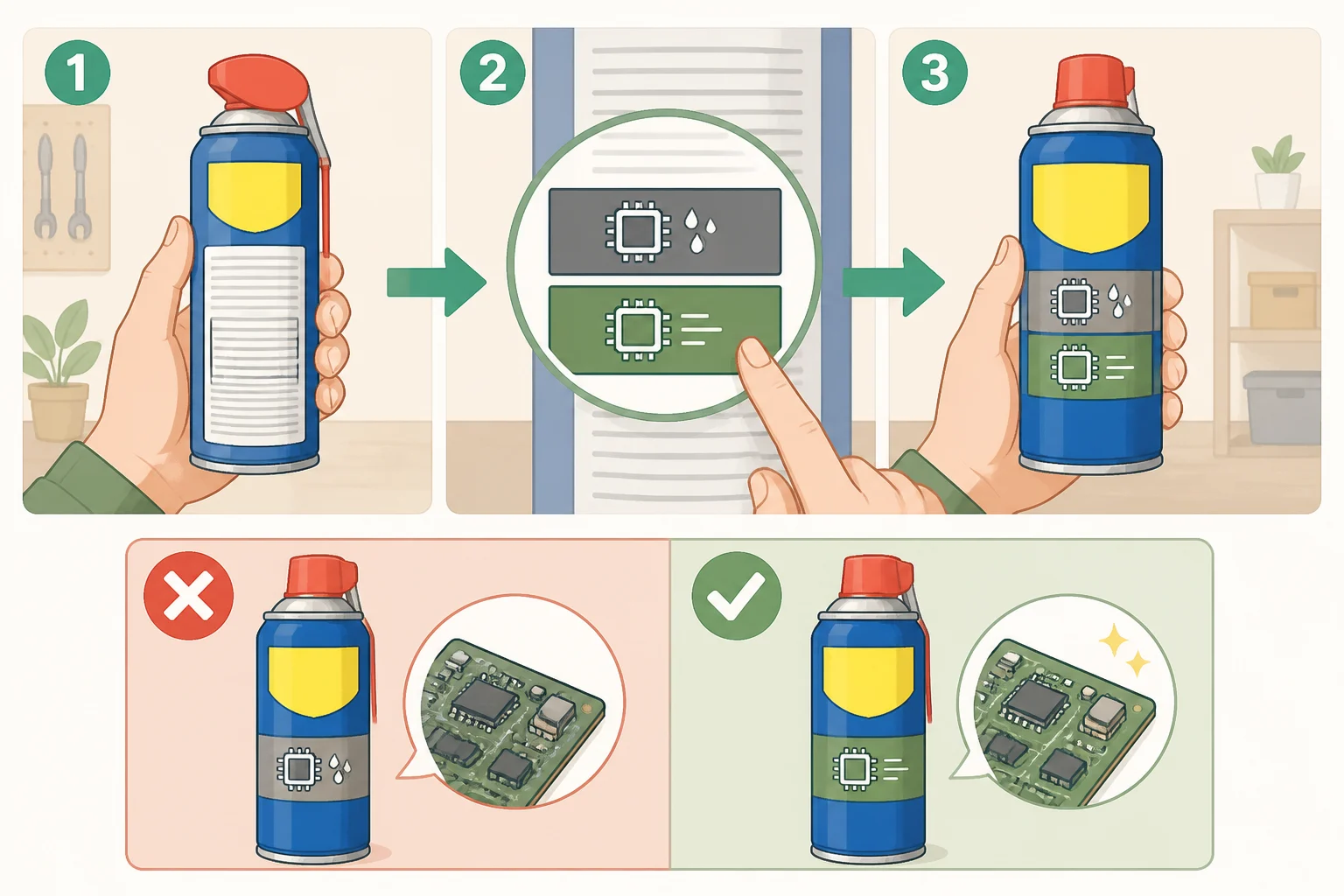 1

2

3