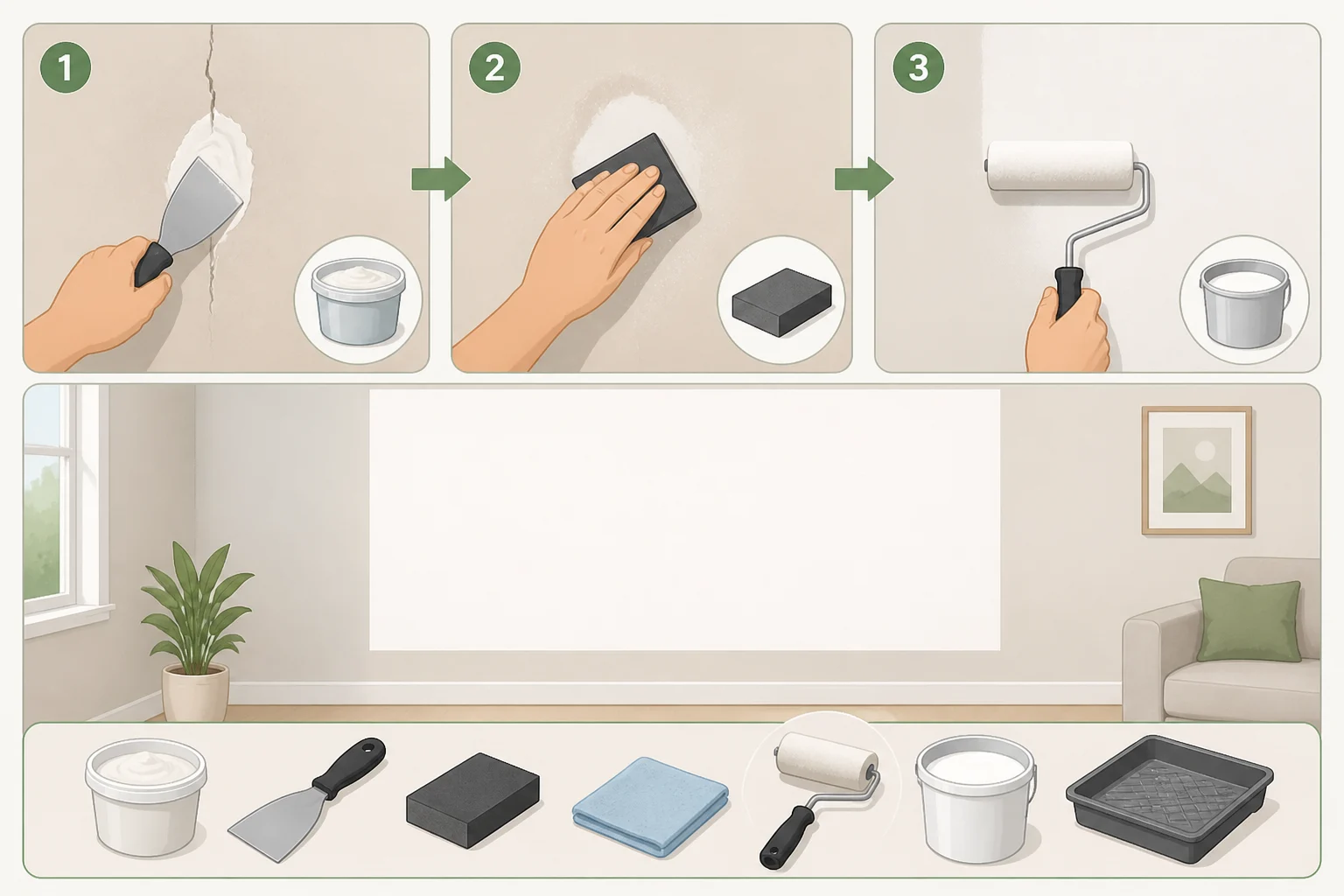 1

2

3